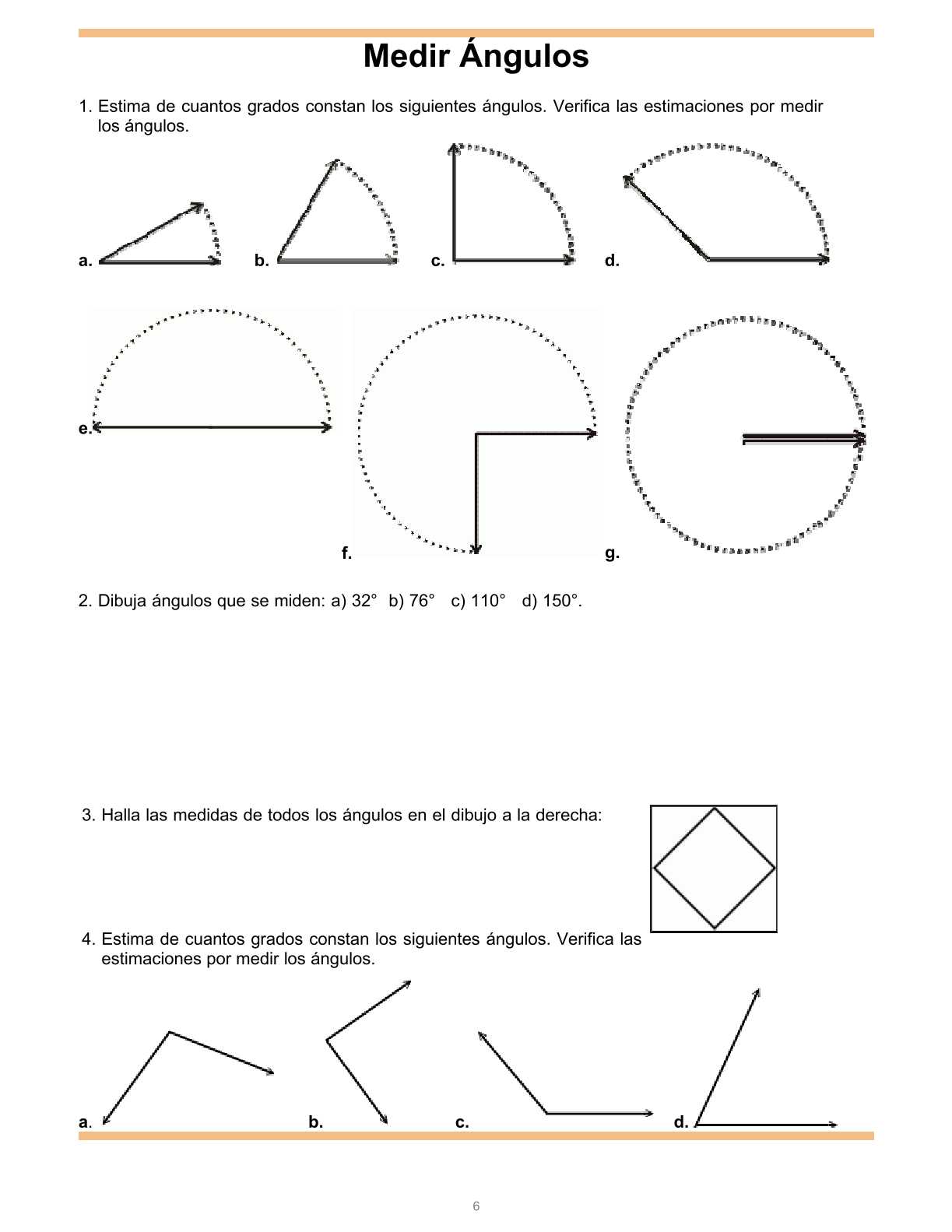 Medir Ángulos

1. Estima de cuantos grados constan los siguientes ángulos. Verifica las estimaciones por medir los ángulos.

a. b. c. d.

e.

f. g.

2. Dibuja ángulos que se miden: a) 32° b) 76° c) 110° d) 150°.

3. Halla las medidas de todos los ángulos en el dibujo a la derecha:

4. Estima de cuantos grados constan los siguientes ángulos. Verifica las estimaciones por medir los ángulos.

a. b. c. d.

6